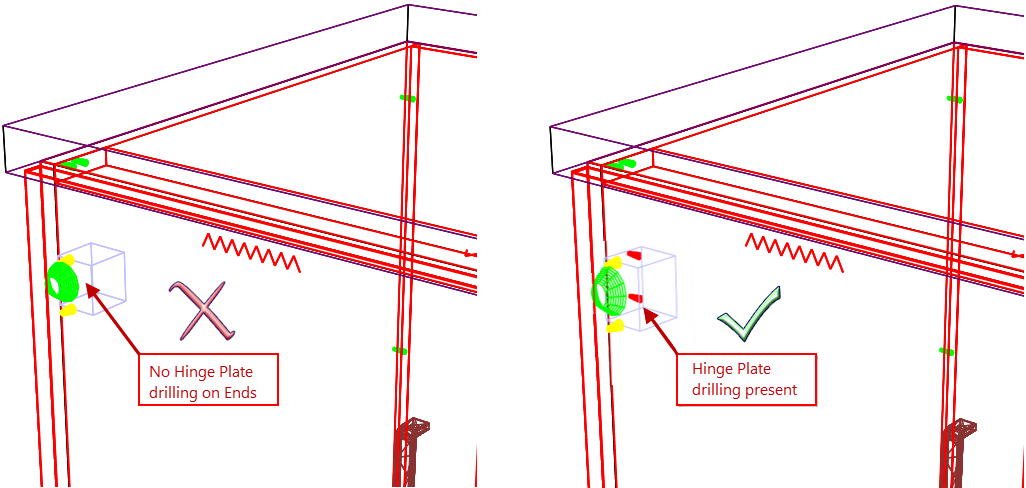 No Hinge Plate drilling on Ends

Hinge Plate drilling present